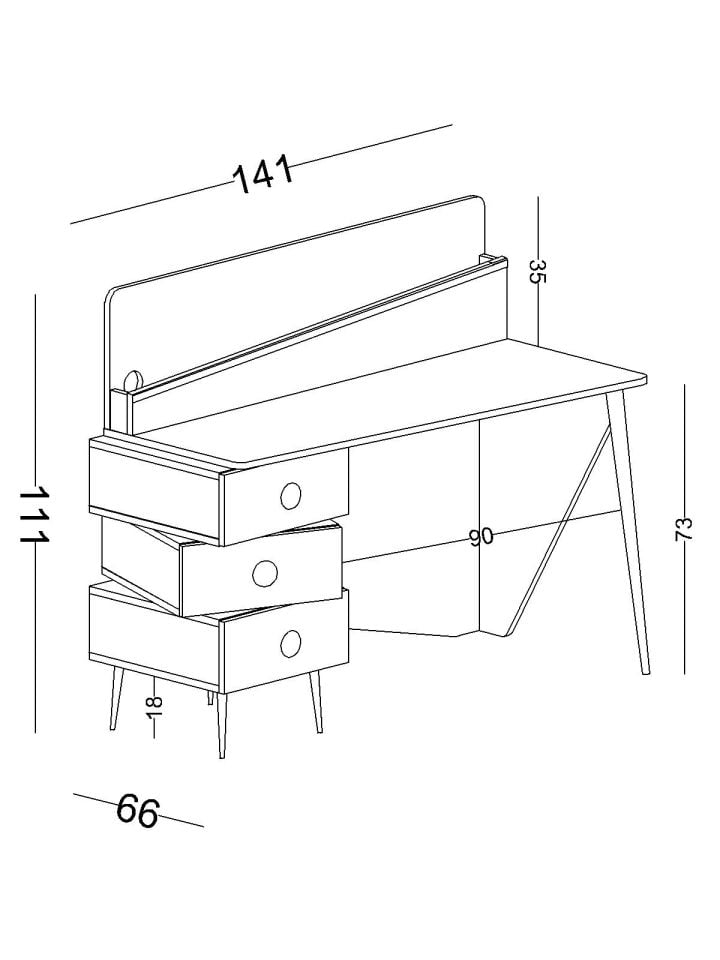 141
35
111
90
73
18
66