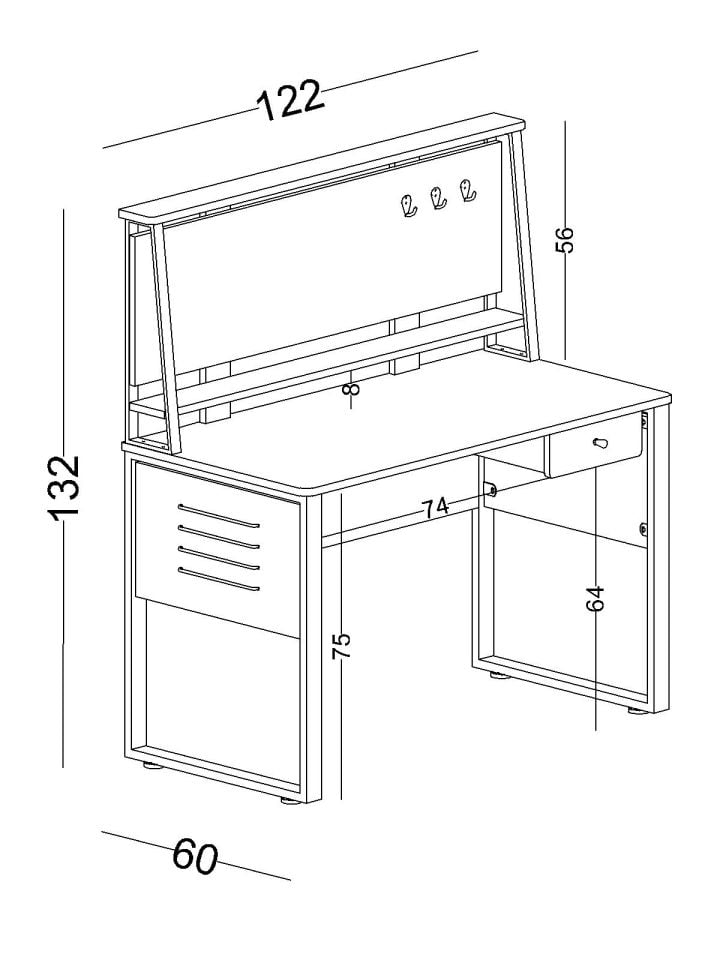 122
56
132
8
74
64
75
60