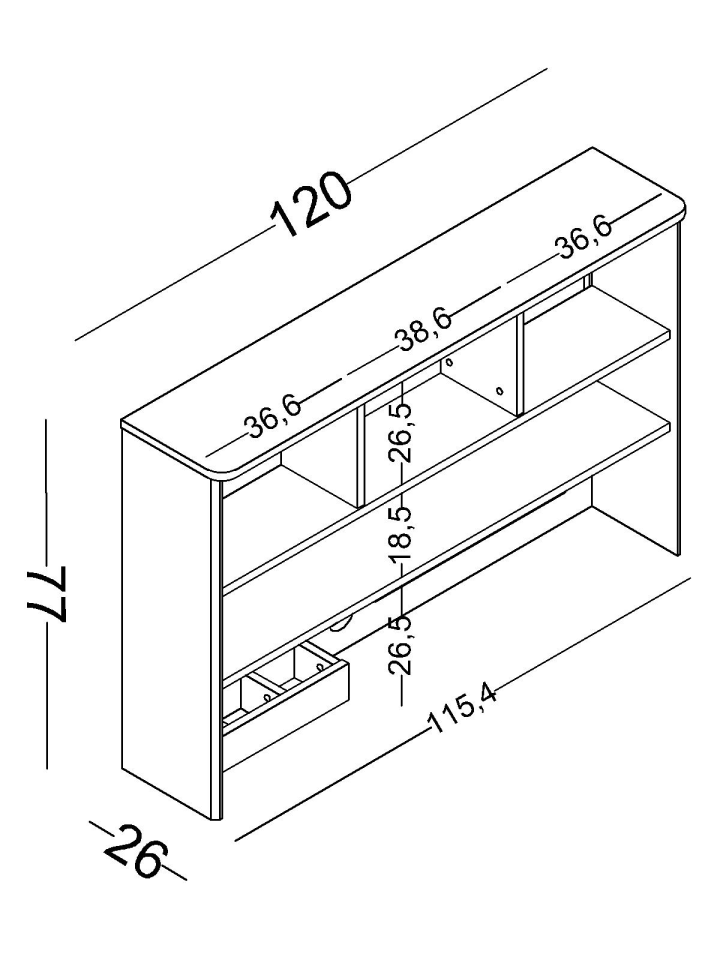 120
36,6
38,6
36,6
26,5
18,5
26,5
77
115,4
26