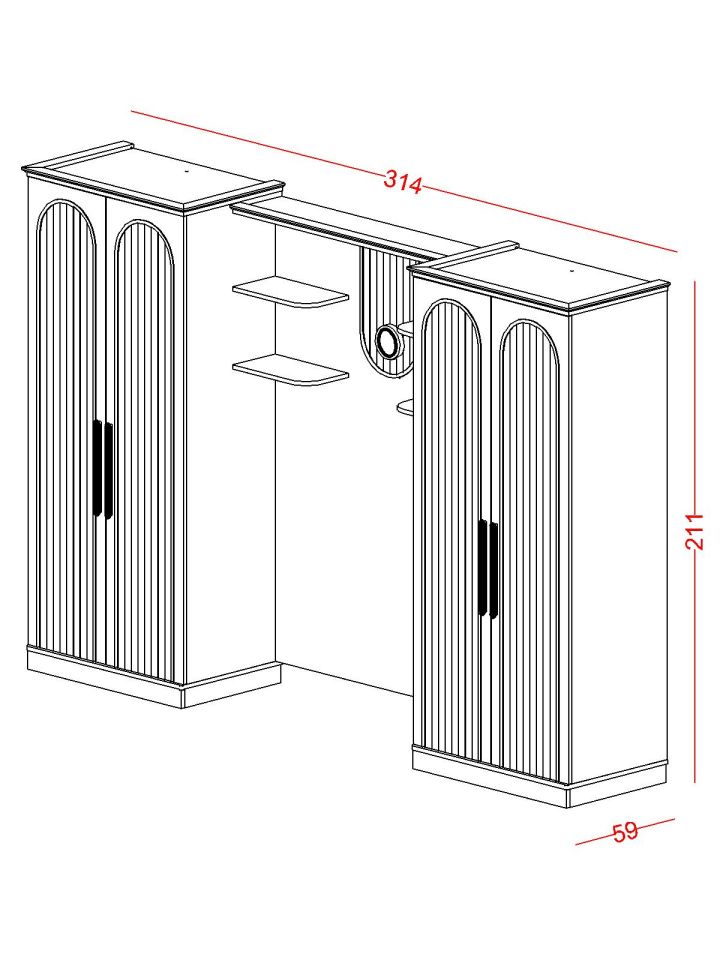 314
211
59