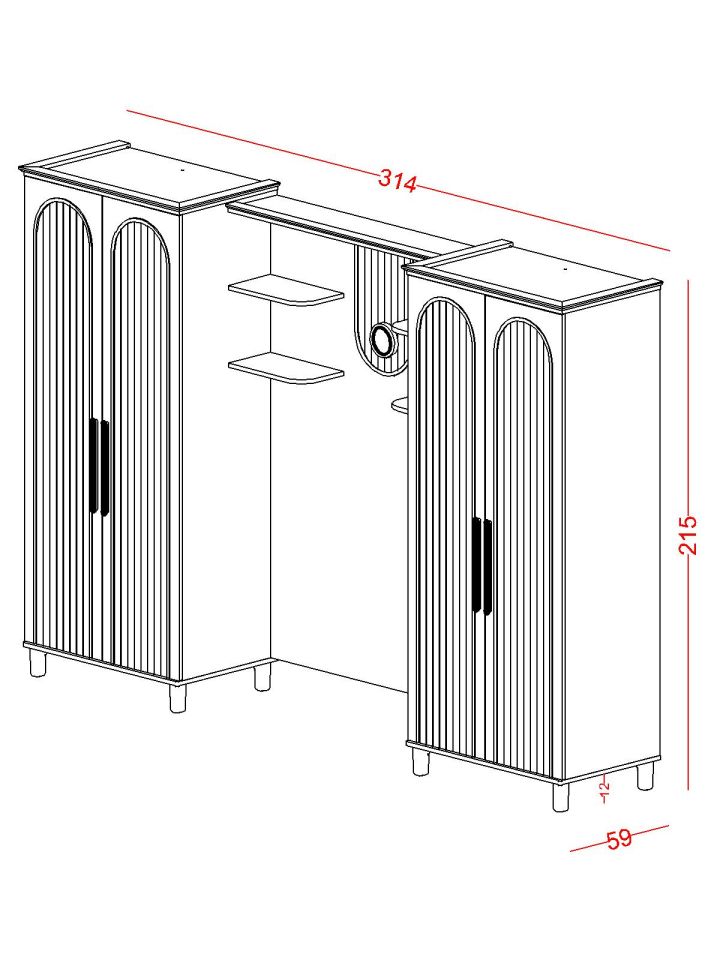 314

215

12

59