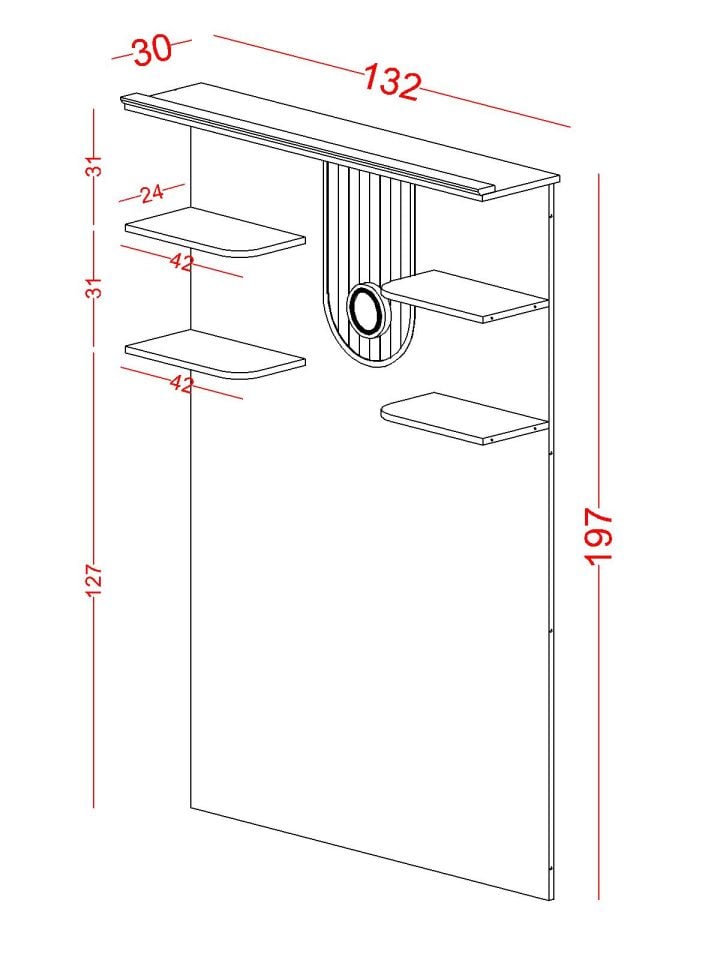 30
132
31
24
42
31
42
127
197