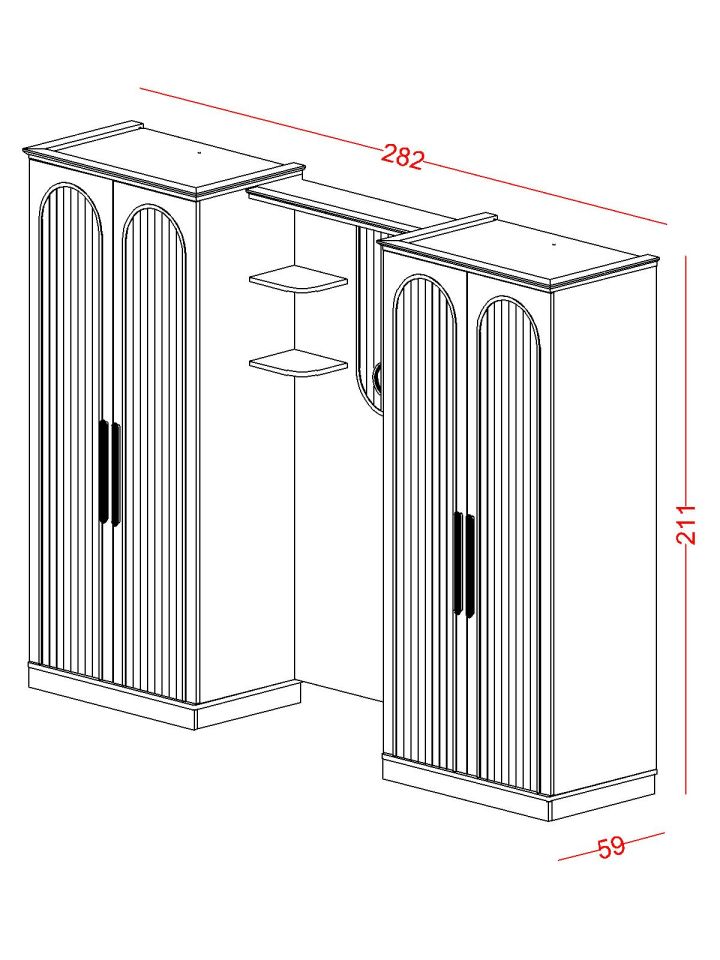 282
211
59